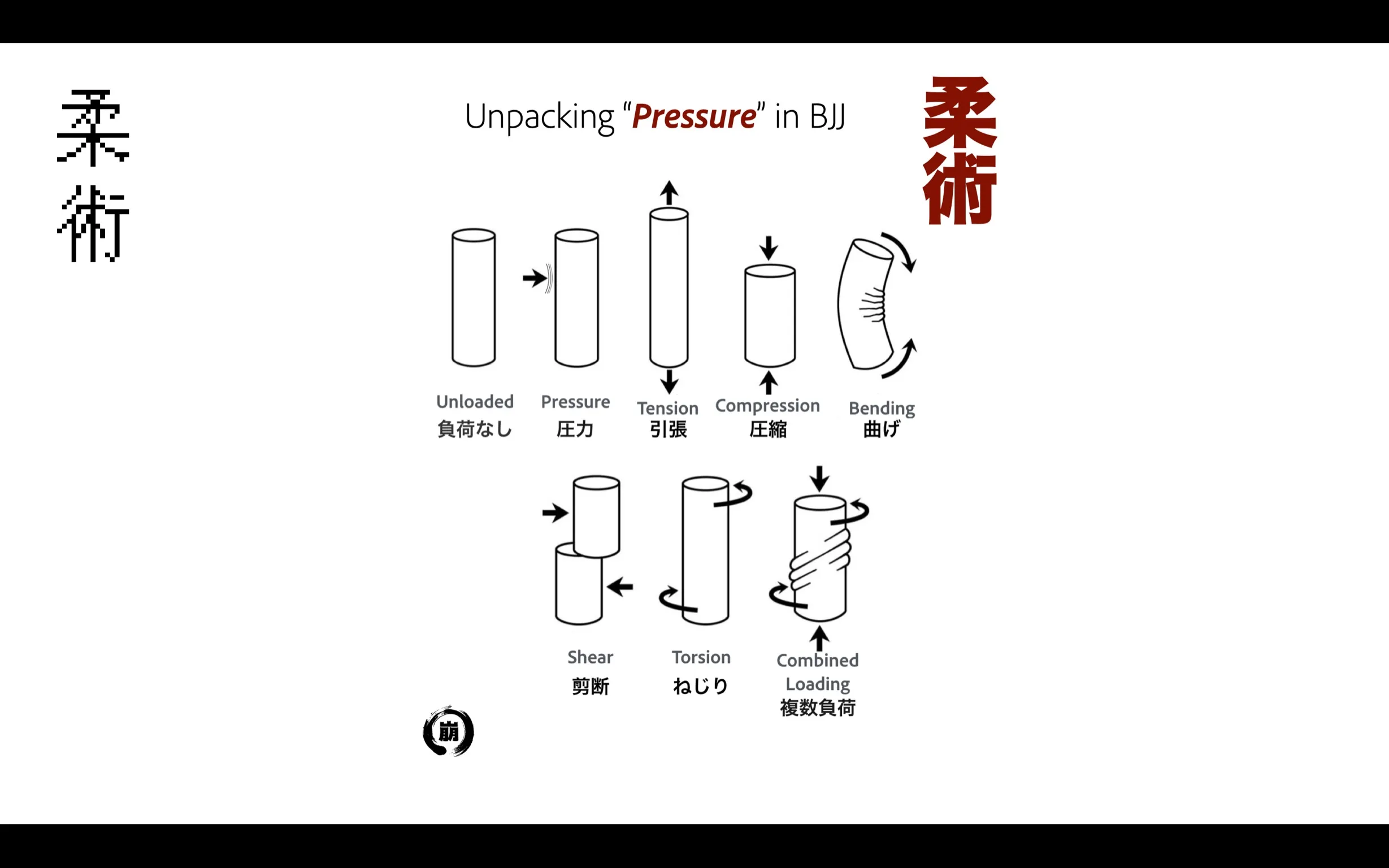 柔術

Unpacking “Pressure” in BJJ

柔術

Unloaded
負荷なし

Pressure
圧力

Tension
引張

Compression
圧縮

Bending
曲げ

Shear
剪断

Torsion
ねじり

Combined Loading
複数負荷

崩