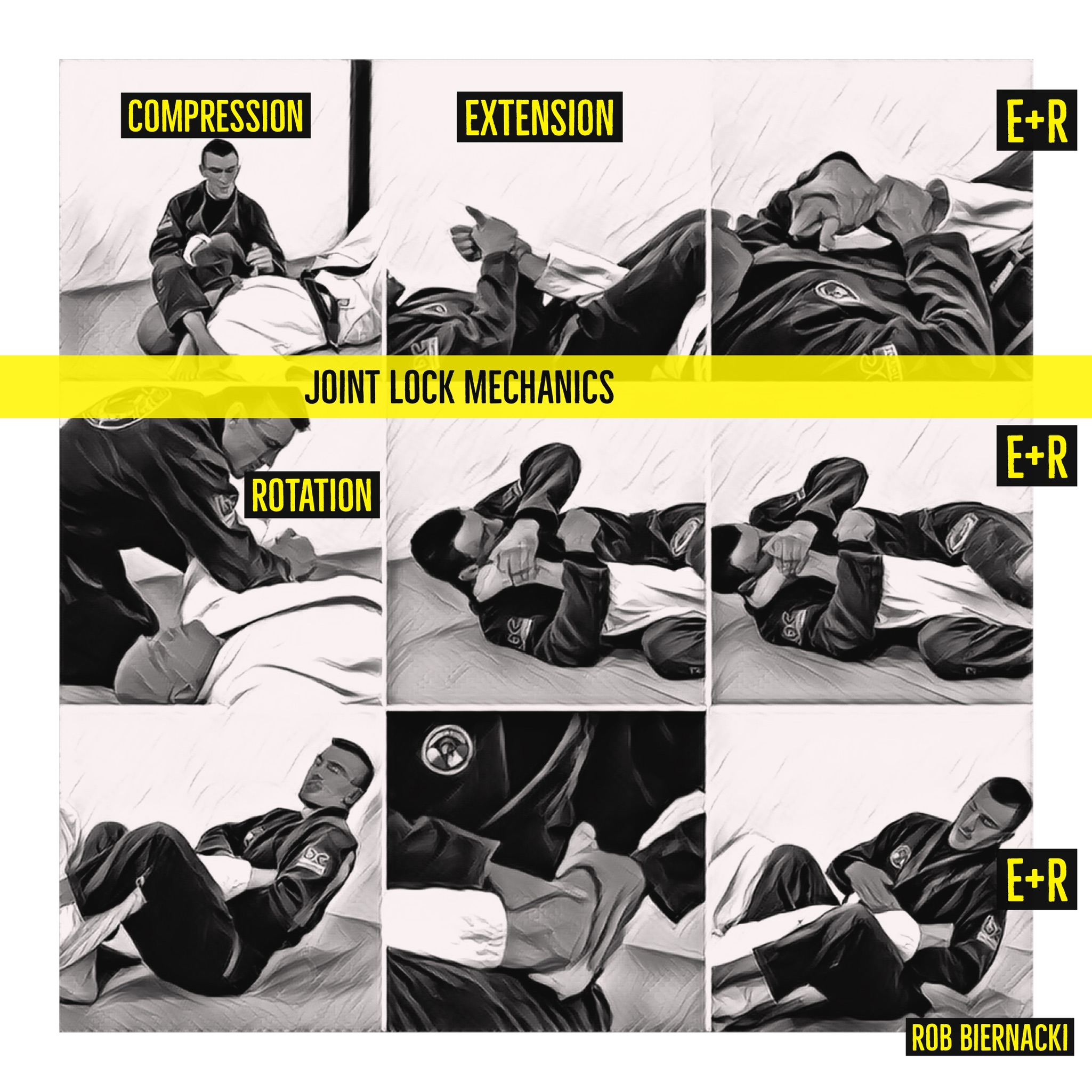 COMPRESSION

EXTENSION

E+R

JOINT LOCK MECHANICS

ROTATION

E+R

E+R

ROB BIERNACKI